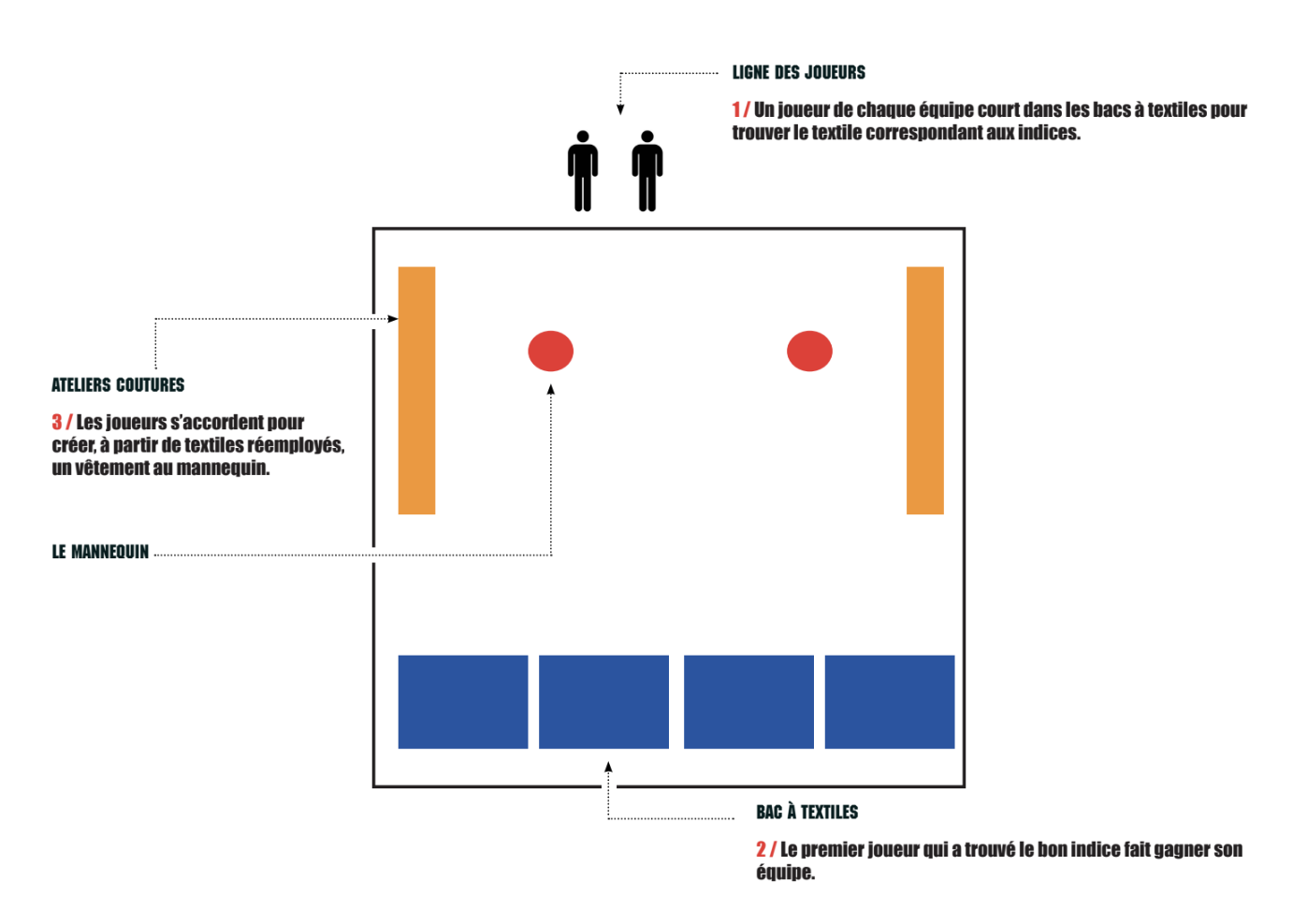 LIGNE DES JOUEURS

1 / Un joueur de chaque équipe court dans les bacs à textiles pour trouver le textile correspondant aux indices.

ATELIERS COUTURES

3 / Les joueurs s'accordent pour créer, à partir de textiles réemployés, un vêtement au mannequin.

LE MANNEQUIN

BAC À TEXTILES

2 / Le premier joueur qui a trouvé le bon indice fait gagner son équipe.