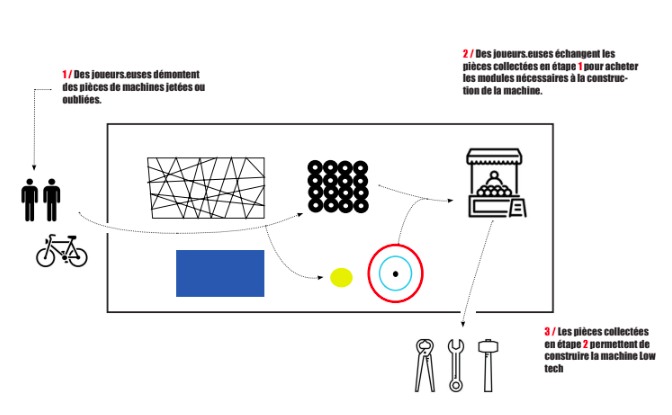 1 / Des joueurs.euses démontent des pièces de machines jetées ou oubliées.

2 / Des joueurs.euses échangent les pièces collectées en étape 1 pour acheter les modules nécessaires à la construction de la machine.

3 / Les pièces collectées en étape 2 permettent de construire la machine Low tech